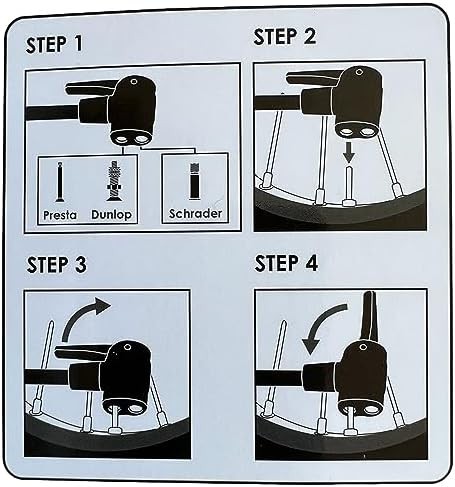 STEP 1

Presta Dunlop

Schrader

STEP 2

STEP 3

STEP 4