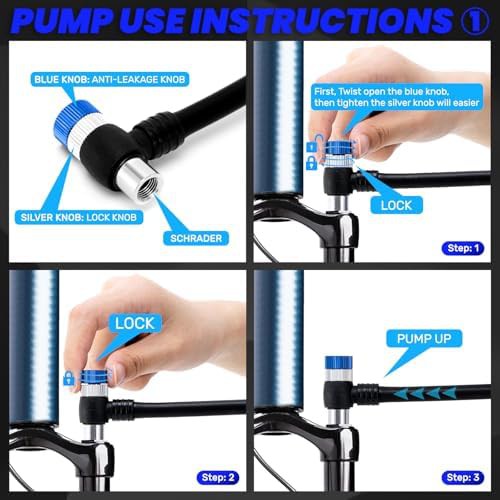 PUMP USE INSTRUCTIONS ①

BLUE KNOB: ANTI-LEAKAGE KNOB

SILVER KNOB: LOCK KNOB

SCHRADER

First, Twist open the blue knob, then tighten the silver knob will easier

LOCK

Step: 1

LOCK

Step: 2

PUMP UP

Step: 3