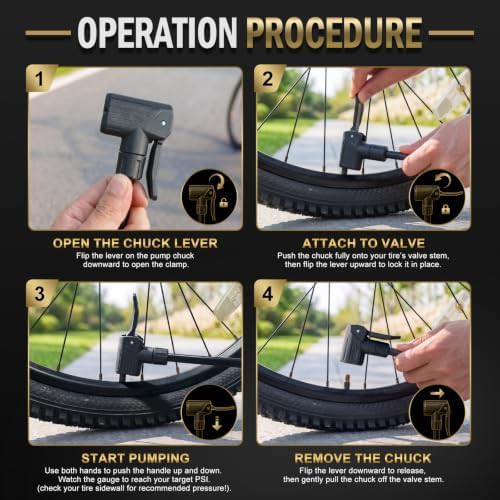 OPERATION PROCEDURE

1

OPEN THE CHUCK LEVER

Flip the lever on the pump chuck downward to open the clamp.

2

ATTACH TO VALVE

Push the chuck fully onto your tire's valve stem, then flip the lever upward to lock it in place.

3

START PUMPING

Use both hands to push the handle up and down. Watch the gauge to reach your target PSI. (check your tire sidewall for recommended pressure!).

4

REMOVE THE CHUCK

Flip the lever downward to release, then gently pull the chuck off the valve stem.