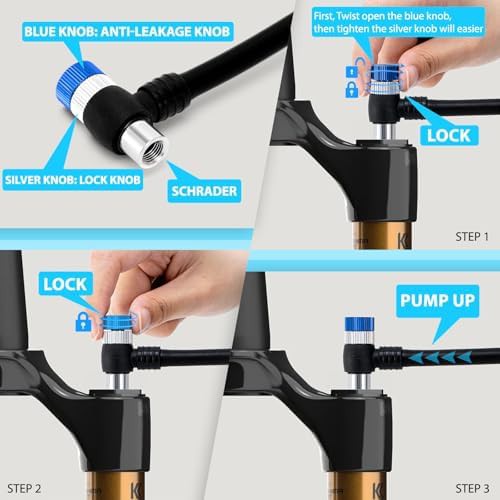 BLUE KNOB: ANTI-LEAKAGE KNOB

SILVER KNOB: LOCK KNOB

SCHRADER

First, Twist open the blue knob, then tighten the silver knob will easier

LOCK

STEP 1

LOCK

STEP 2

PUMP UP

STEP 3